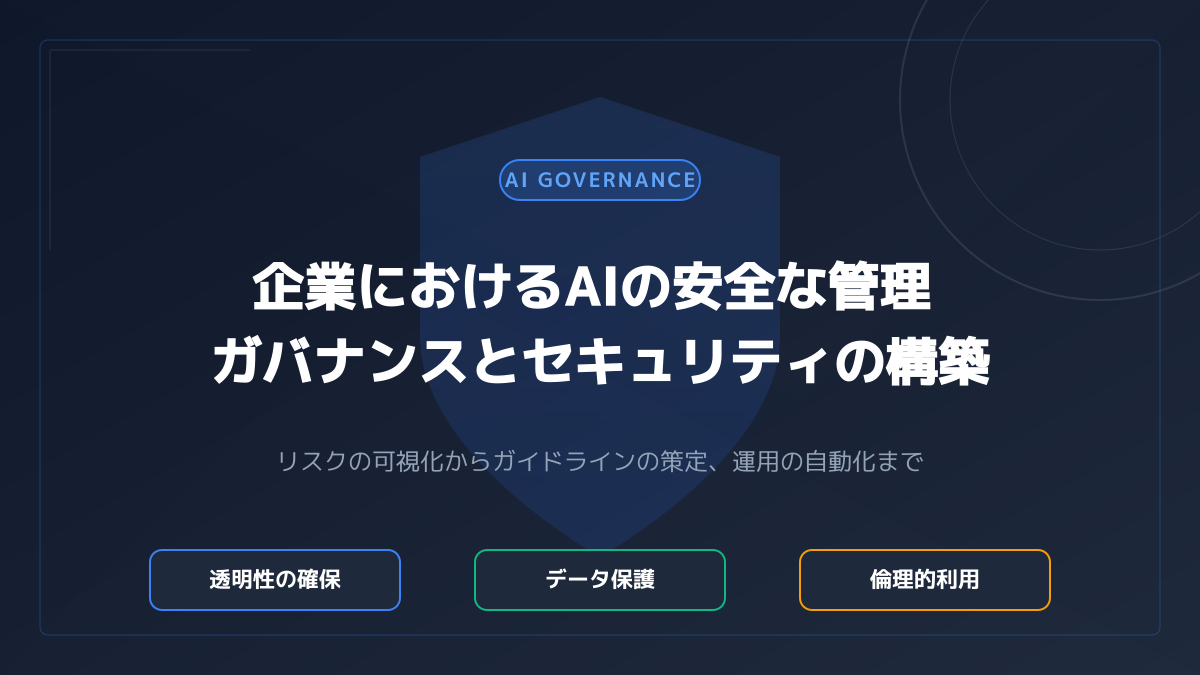 AI GOVERNANCE

企業におけるAIの安全な管理
ガバナンスとセキュリティの構築

リスクの可視化からガイドラインの策定、運用の自動化まで

透明性の確保

データ保護

倫理的利用