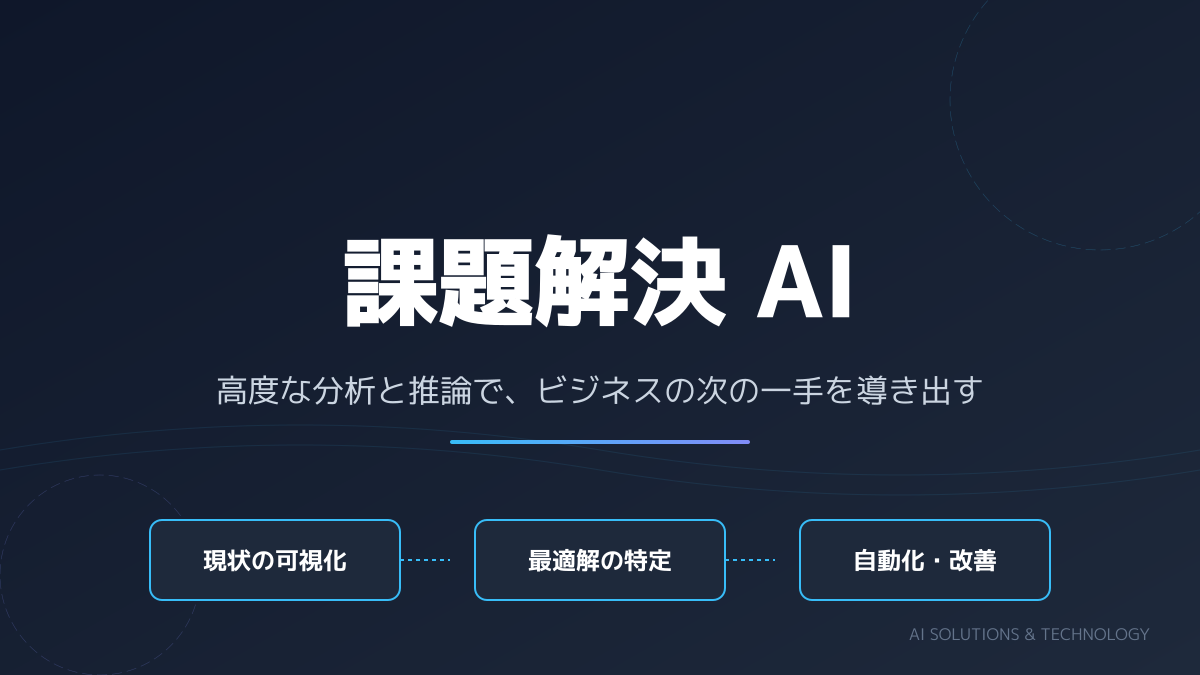 課題解決 AI

高度な分析と推論で、ビジネスの次の一手を導き出す

現状の可視化

最適解の特定

自動化・改善

AI SOLUTIONS & TECHNOLOGY