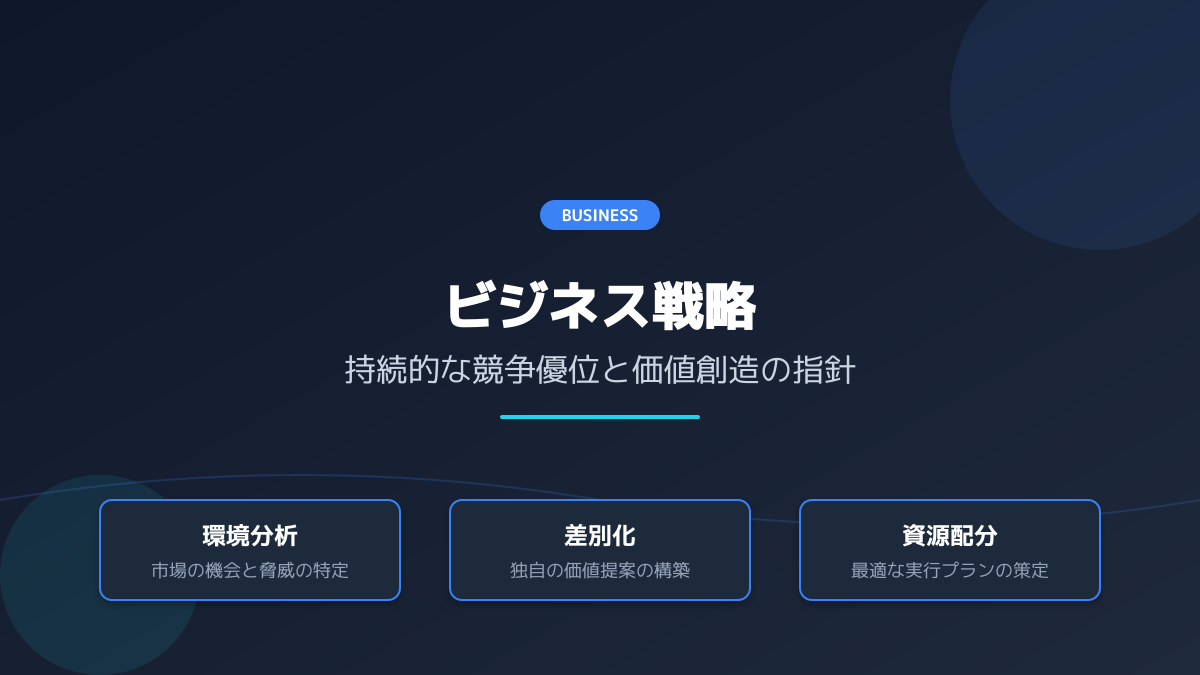 BUSINESS

ビジネス戦略

持続的な競争優位と価値創造の指針

環境分析
市場の機会と脅威の特定

差別化
独自の価値提案の構築

資源配分
最適な実行プランの策定