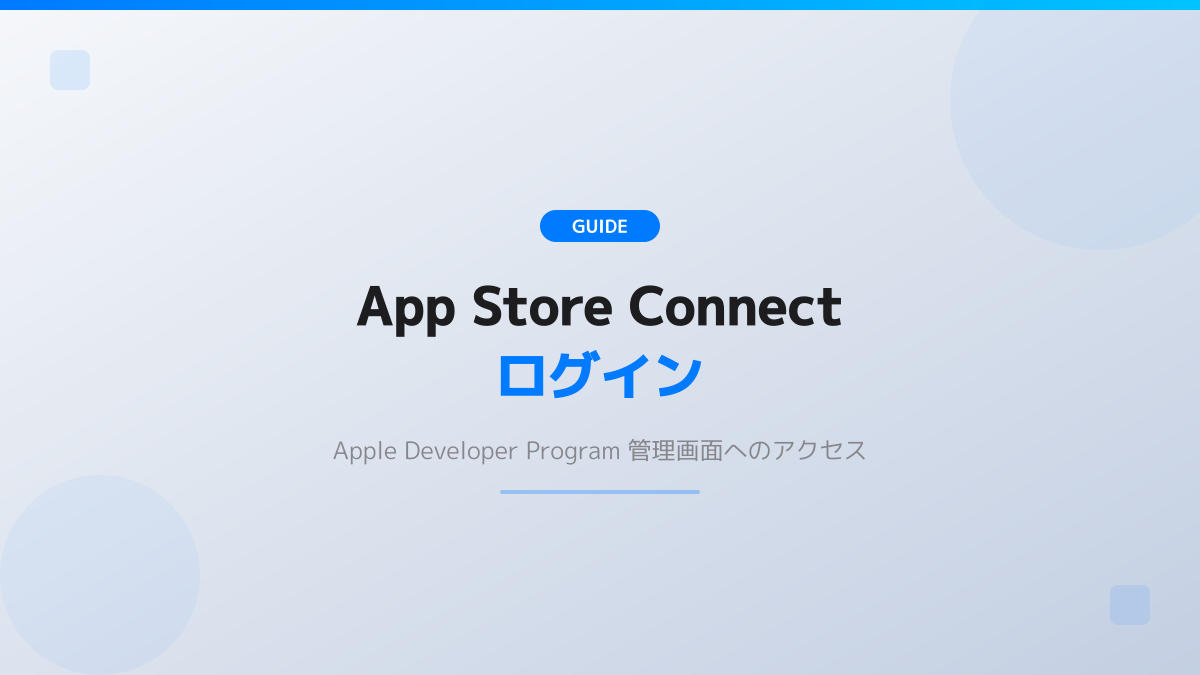 GUIDE

App Store Connect
ログイン

Apple Developer Program 管理画面へのアクセス